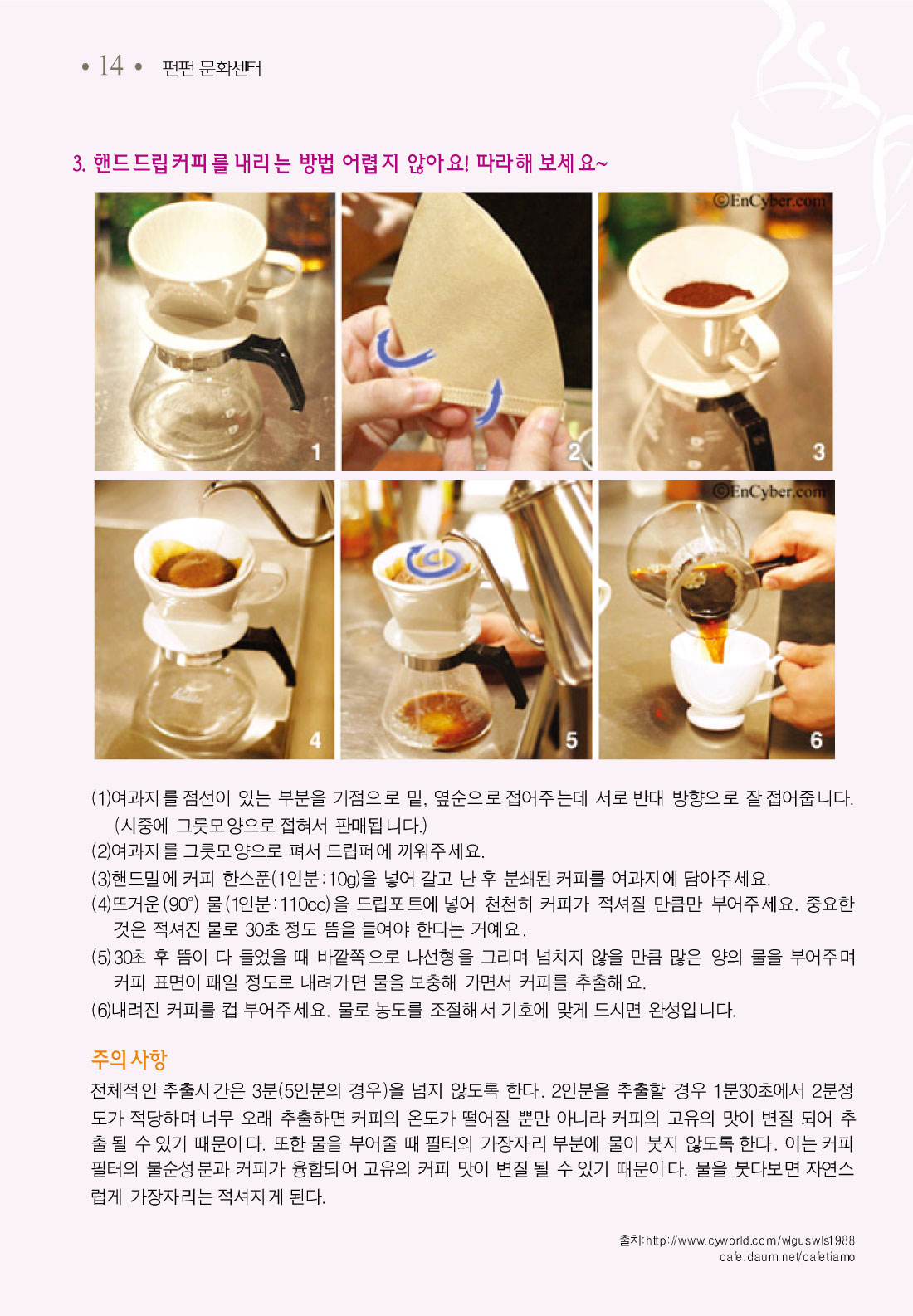 • 14 • 펀펀 문화센터

3. 핸드드립커피를 내리는 방법 어렵지 않아요! 따라해 보세요~

©EnCyber.com

1

2

3

©EnCyber.com

4

5

6

(1)여과지를 점선이 있는 부분을 기점으로 밑, 옆순으로 접어주는데 서로 반대 방향으로 잘 접어줍니다. (시중에 그릇모양으로 접혀서 판매됩니다.)
(2)여과지를 그릇모양으로 펴서 드립퍼에 끼워주세요.
(3)핸드밀에 커피 한스푼(1인분 : 10g)을 넣어 갈고 난 후 분쇄된 커피를 여과지에 담아주세요.
(4)뜨거운(90°) 물(1인분 : 110cc)을 드립포트에 넣어 천천히 커피가 적셔질 만큼만 부어주세요. 중요한 것은 적셔진 물로 30초 정도 뜸을 들여야 한다는 거예요.
(5)30초 후 뜸이 다 들었을 때 바깥쪽으로 나선형을 그리며 넘치지 않을 만큼 많은 양의 물을 부어주며 커피 표면이 패일 정도로 내려가면 물을 보충해 가면서 커피를 추출해요.
(6)내려진 커피를 컵 부어주세요. 물로 농도를 조절해서 기호에 맞게 드시면 완성입니다.

주의사항
전체적인 추출시간은 3분(5인분의 경우)을 넘지 않도록 한다. 2인분을 추출할 경우 1분30초에서 2분정도가 적당하며 너무 오래 추출하면 커피의 온도가 떨어질 뿐만 아니라 커피의 고유의 맛이 변질 되어 추출 될 수 있기 때문이다. 또한 물을 부어줄 때 필터의 가장자리 부분에 물이 붓지 않도록 한다. 이는 커피 필터의 불순성분과 커피가 융합되어 고유의 커피 맛이 변질 될 수 있기 때문이다. 물을 붓다보면 자연스럽게 가장자리는 적셔지게 된다.

출처:http://www.cyworld.com/wlguswls1988
cafe.daum.net/cafetiamo