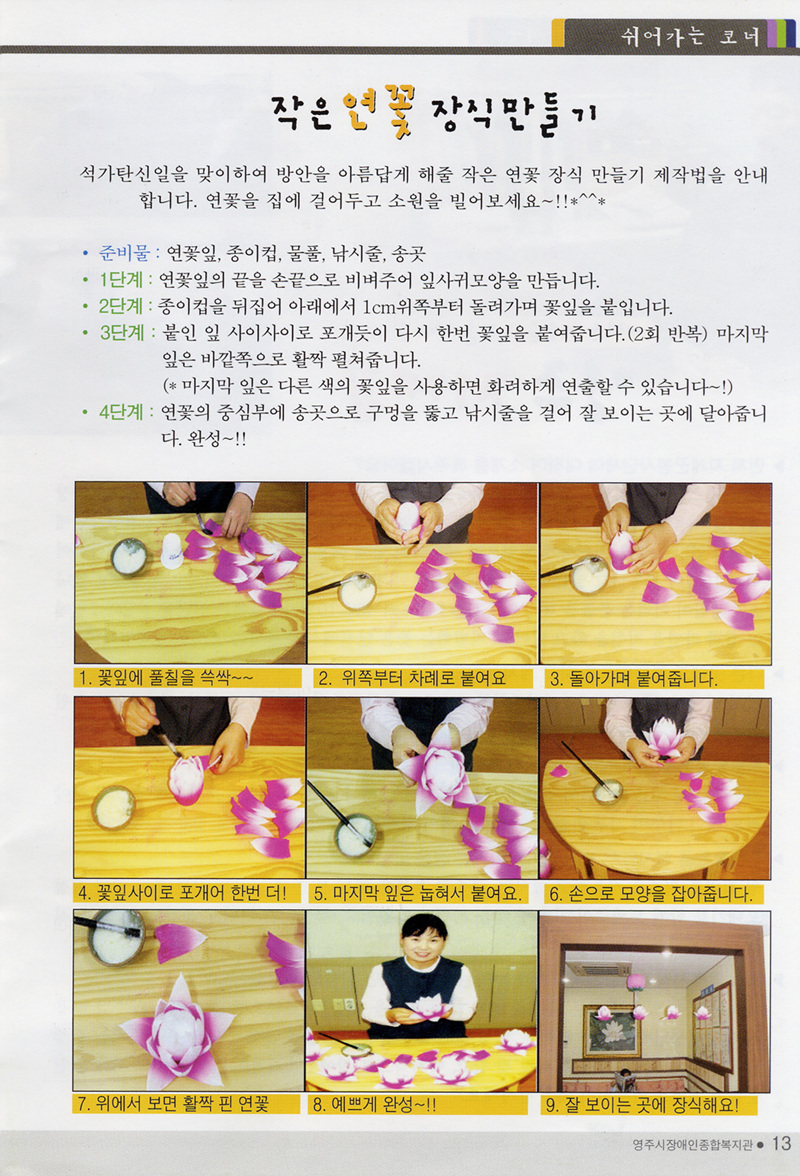 쉬어가는 코너

작은 연꽃 장식만들기

석가탄신일을 맞이하여 방안을 아름답게 해줄 작은 연꽃 장식 만들기 제작법을 안내합니다. 연꽃을 집에 걸어두고 소원을 빌어보세요~!!*^^*

• 준비물 : 연꽃잎, 종이컵, 물풀, 낚시줄, 송곳
• 1단계 : 연꽃잎의 끝을 손끝으로 비벼주어 잎사귀모양을 만듭니다.
• 2단계 : 종이컵을 뒤집어 아래에서 1cm위쪽부터 돌려가며 꽃잎을 붙입니다.
• 3단계 : 붙인 잎 사이사이로 포개듯이 다시 한번 꽃잎을 붙여줍니다.(2회 반복) 마지막 잎은 바깥쪽으로 활짝 펼쳐줍니다.
(* 마지막 잎은 다른 색의 꽃잎을 사용하면 화려하게 연출할 수 있습니다~!)
• 4단계 : 연꽃의 중심부에 송곳으로 구멍을 뚫고 낚시줄을 걸어 잘 보이는 곳에 달아줍니다. 완성~!!

1. 꽃잎에 풀칠을 쓱싹~~
2. 위쪽부터 차례로 붙여요
3. 돌아가며 붙여줍니다.
4. 꽃잎사이로 포개어 한번 더!
5. 마지막 잎은 눕혀서 붙여요.
6. 손으로 모양을 잡아줍니다.
7. 위에서 보면 활짝 핀 연꽃
8. 예쁘게 완성~!!
9. 잘 보이는 곳에 장식해요!

영주시장애인종합복지관 ● 13